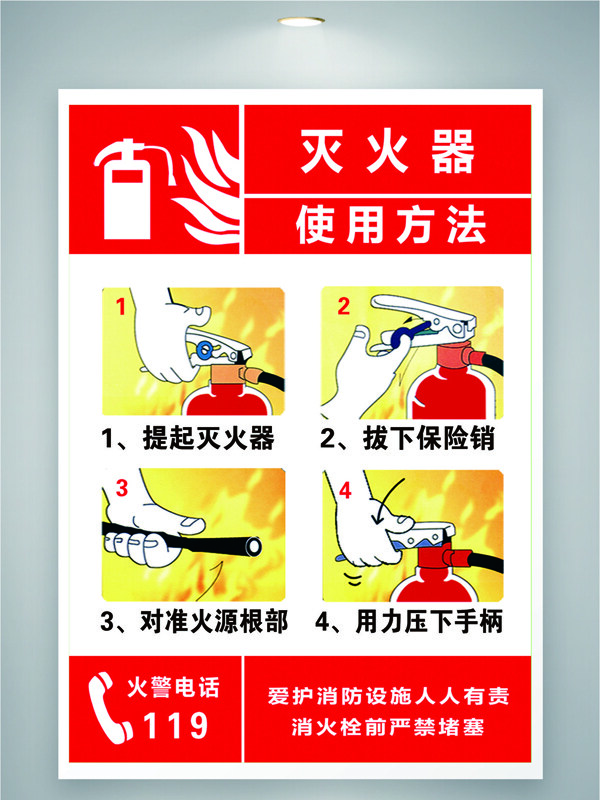 灭火器
使用方法

1

1、提起灭火器

2

2、拔下保险销

3

3、对准火源根部

4

4、用力压下手柄

火警电话
119

爱护消防设施人人有责
消火栓前严禁堵塞