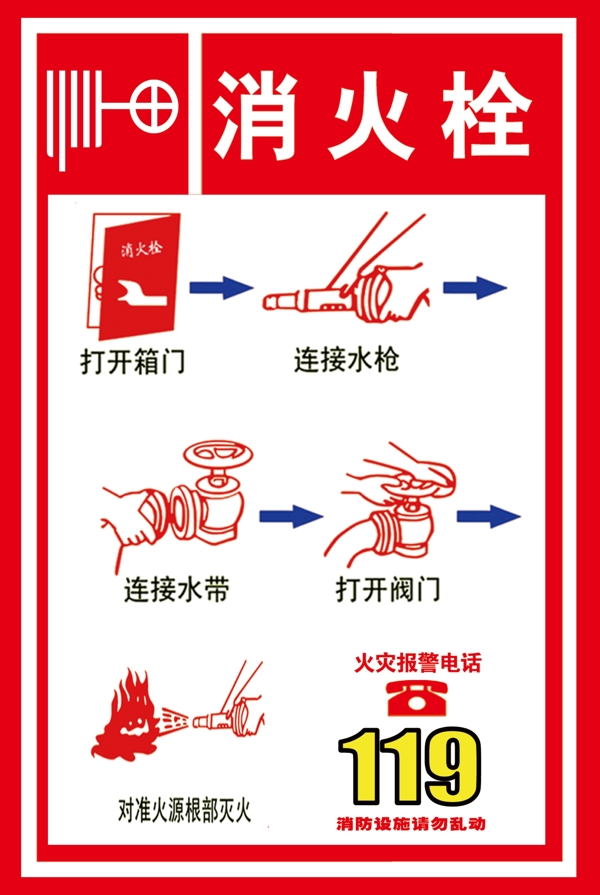 消火栓

消火栓

打开箱门

连接水枪

连接水带

打开阀门

对准火源根部灭火

火灾报警电话

119

消防设施请勿乱动